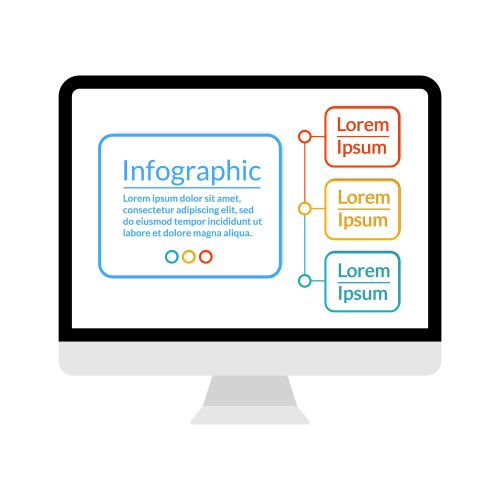 Infographic

Lorem ipsum dolor sit amet, consectetur adipiscing elit, sed do eiusmod tempor incididunt ut labore et dolore magna aliqua.

Lorem Ipsum

Lorem Ipsum

Lorem Ipsum