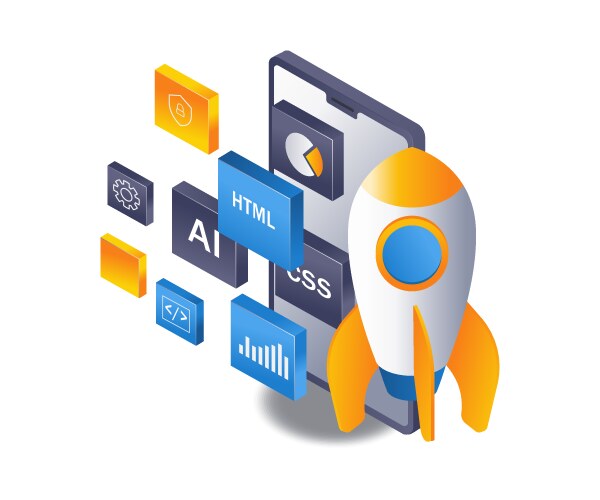 HTML

AI

CSS

</>