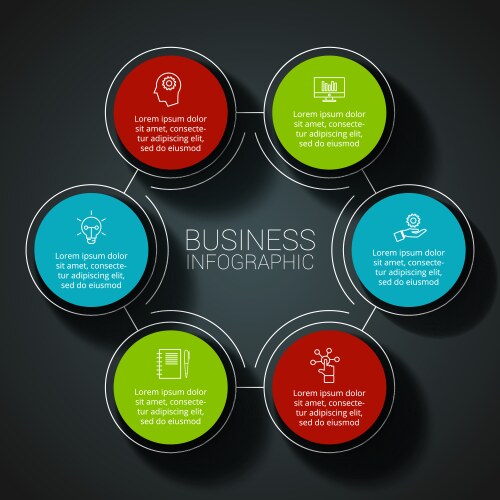 Lorem ipsum dolor sit amet, consectetur adipiscing elit, sed do eiusmod

Lorem ipsum dolor sit amet, consectetur adipiscing elit, sed do eiusmod

Lorem ipsum dolor sit amet, consectetur adipiscing elit, sed do eiusmod

BUSINESS
INFOGRAPHIC

Lorem ipsum dolor sit amet, consectetur adipiscing elit, sed do eiusmod

Lorem ipsum dolor sit amet, consectetur adipiscing elit, sed do eiusmod

Lorem ipsum dolor sit amet, consectetur adipiscing elit, sed do eiusmod