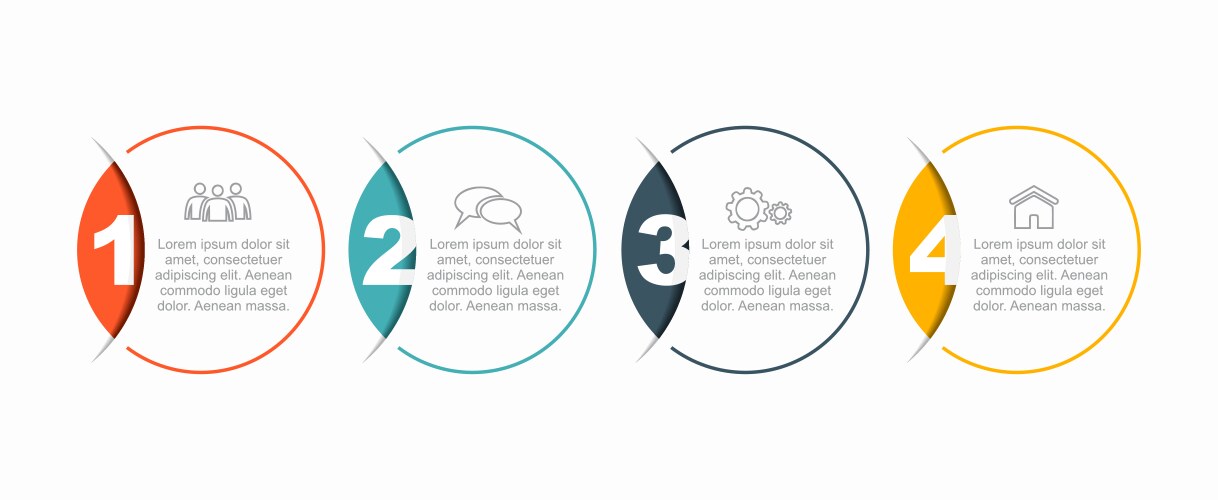 1

Lorem ipsum dolor sit amet, consectetuer adipiscing elit. Aenean commodo ligula eget dolor. Aenean massa.

2

Lorem ipsum dolor sit amet, consectetuer adipiscing elit. Aenean commodo ligula eget dolor. Aenean massa.

3

Lorem ipsum dolor sit amet, consectetuer adipiscing elit. Aenean commodo ligula eget dolor. Aenean massa.

4

Lorem ipsum dolor sit amet, consectetuer adipiscing elit. Aenean commodo ligula eget dolor. Aenean massa.