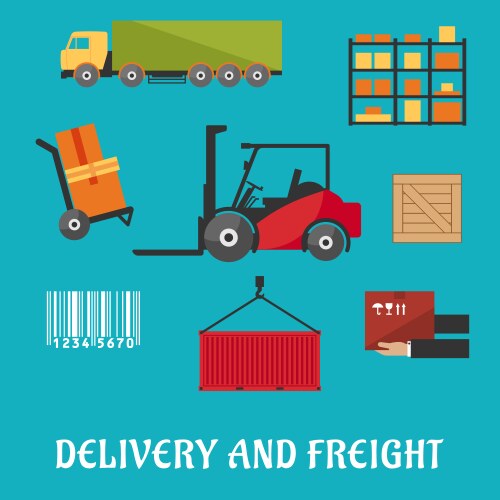 1234 5670

DELIVERY AND FREIGHT