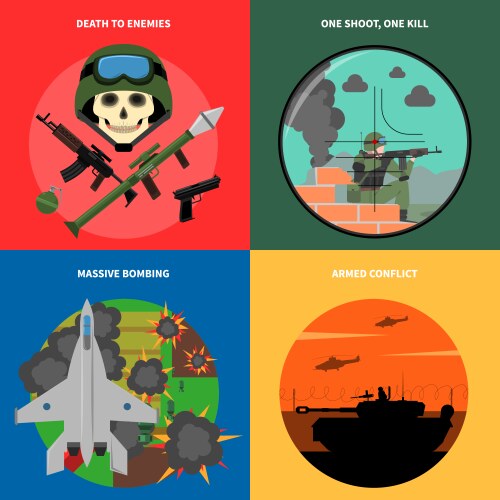 DEATH TO ENEMIES

ONE SHOOT, ONE KILL

MASSIVE BOMBING

ARMED CONFLICT