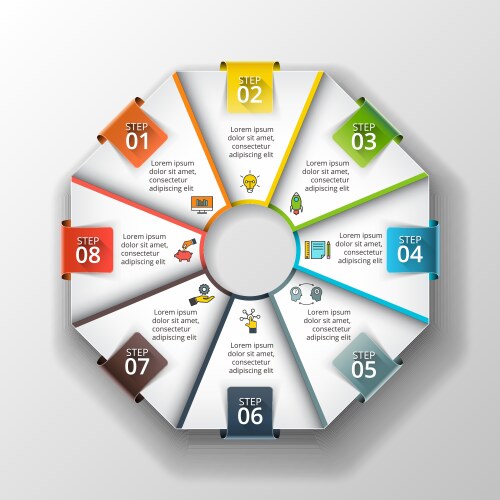 STEP 01

Lorem ipsum dolor sit amet, consectetur adipiscing elit

STEP 02

Lorem ipsum dolor sit amet, consectetur adipiscing elit

STEP 03

Lorem ipsum dolor sit amet, consectetur adipiscing elit

STEP 04

Lorem ipsum dolor sit amet, consectetur adipiscing elit

STEP 05

Lorem ipsum dolor sit amet, consectetur adipiscing elit

STEP 06

Lorem ipsum dolor sit amet, consectetur adipiscing elit

STEP 07

Lorem ipsum dolor sit amet, consectetur adipiscing elit

STEP 08

Lorem ipsum dolor sit amet, consectetur adipiscing elit