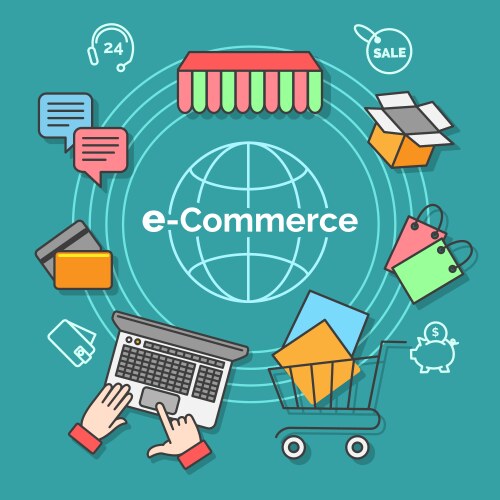 24

SALE

e-Commerce

$