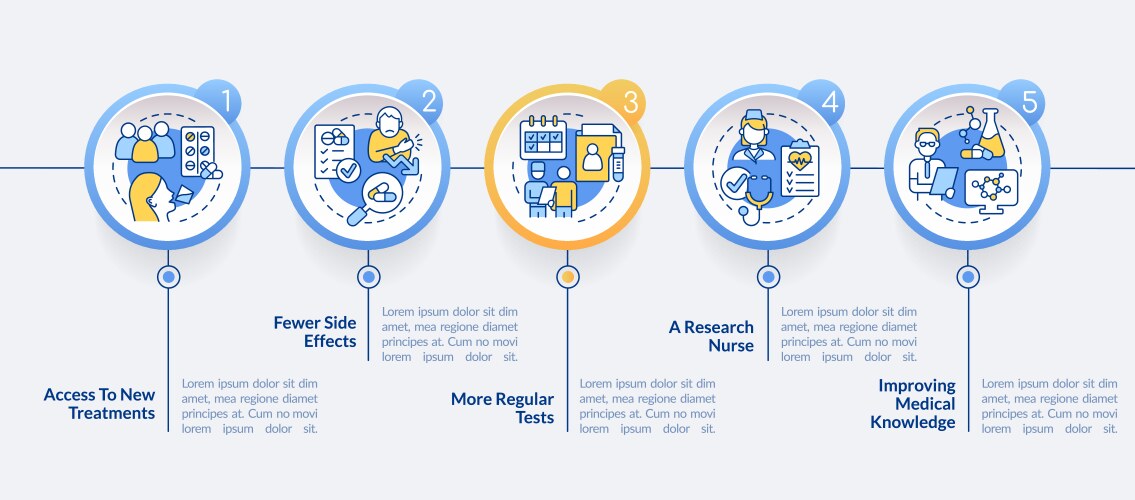 1

2

3

4

5

Access To New Treatments

Lorem ipsum dolor sit dim amet, mea regione diamet principes at. Cum no movi lorem ipsum dolor sit.

Fewer Side Effects

Lorem ipsum dolor sit dim amet, mea regione diamet principes at. Cum no movi lorem ipsum dolor sit.

More Regular Tests

Lorem ipsum dolor sit dim amet, mea regione diamet principes at. Cum no movi lorem ipsum dolor sit.

A Research Nurse

Lorem ipsum dolor sit dim amet, mea regione diamet principes at. Cum no movi lorem ipsum dolor sit.

Improving Medical Knowledge

Lorem ipsum dolor sit dim amet, mea regione diamet principes at. Cum no movi lorem ipsum dolor sit.