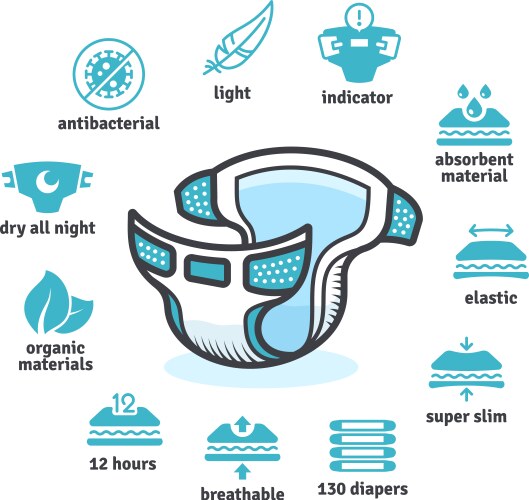 antibacterial

light

indicator

absorbent material

dry all night

elastic

organic materials

super slim

12

12 hours

breathable

130 diapers