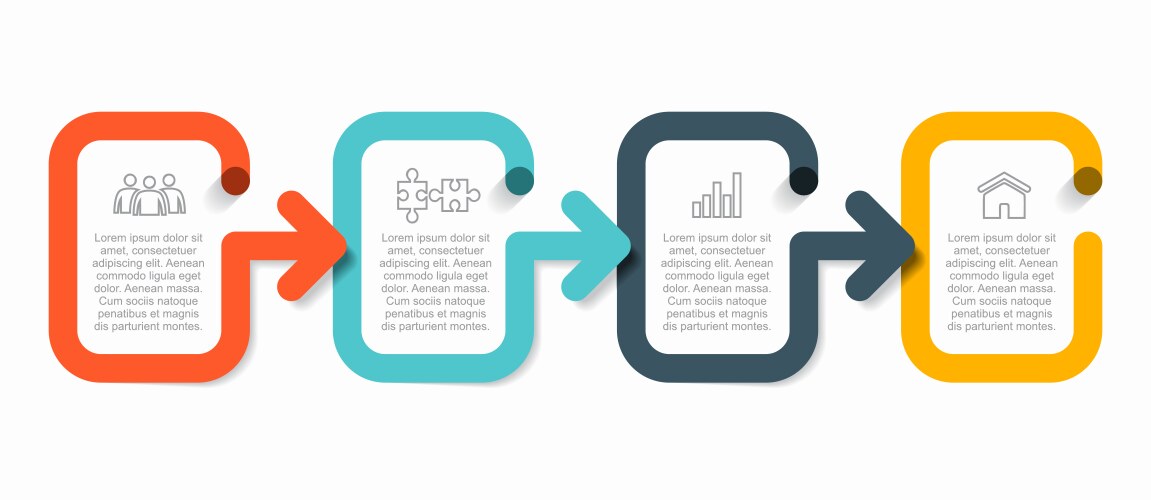 Lorem ipsum dolor sit amet, consectetuer adipiscing elit. Aenean commodo ligula eget dolor. Aenean massa. Cum sociis natoque penatibus et magnis dis parturient montes.

Lorem ipsum dolor sit amet, consectetuer adipiscing elit. Aenean commodo ligula eget dolor. Aenean massa. Cum sociis natoque penatibus et magnis dis parturient montes.

Lorem ipsum dolor sit amet, consectetuer adipiscing elit. Aenean commodo ligula eget dolor. Aenean massa. Cum sociis natoque penatibus et magnis dis parturient montes.

Lorem ipsum dolor sit amet, consectetuer adipiscing elit. Aenean commodo ligula eget dolor. Aenean massa. Cum sociis natoque penatibus et magnis dis parturient montes.