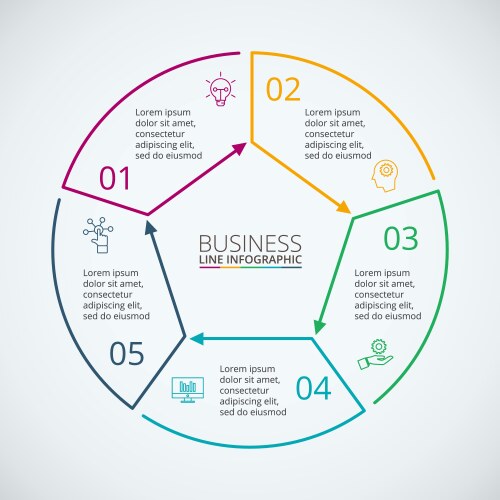 BUSINESS
LINE INFOGRAPHIC

01

Lorem ipsum dolor sit amet, consectetur adipiscing elit, sed do eiusmod

02

Lorem ipsum dolor sit amet, consectetur adipiscing elit, sed do eiusmod

03

Lorem ipsum dolor sit amet, consectetur adipiscing elit, sed do eiusmod

04

Lorem ipsum dolor sit amet, consectetur adipiscing elit, sed do eiusmod

05

Lorem ipsum dolor sit amet, consectetur adipiscing elit, sed do eiusmod