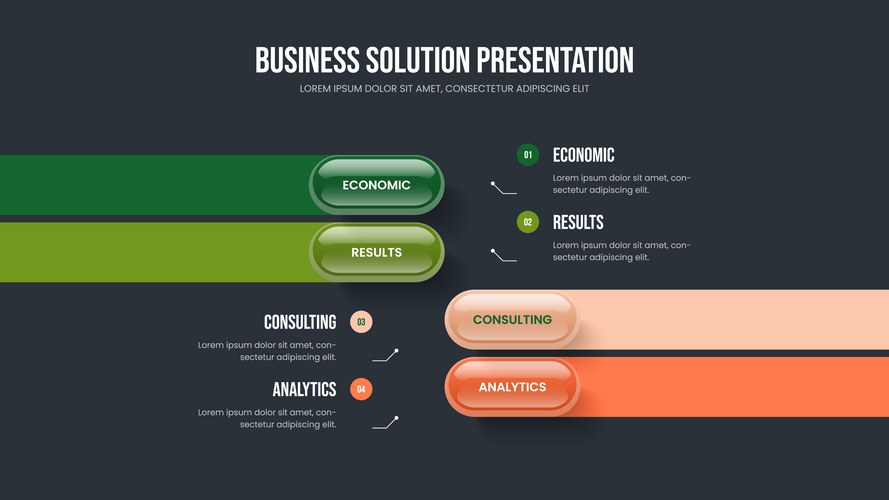 BUSINESS SOLUTION PRESENTATION

LOREM IPSUM DOLOR SIT AMET, CONSECTETUR ADIPISCING ELIT

ECONOMIC

RESULTS

01 ECONOMIC

Lorem ipsum dolor sit amet, consectetur adipiscing elit.

02 RESULTS

Lorem ipsum dolor sit amet, consectetur adipiscing elit.

CONSULTING 03

Lorem ipsum dolor sit amet, consectetur adipiscing elit.

ANALYTICS 04

Lorem ipsum dolor sit amet, consectetur adipiscing elit.

CONSULTING

ANALYTICS