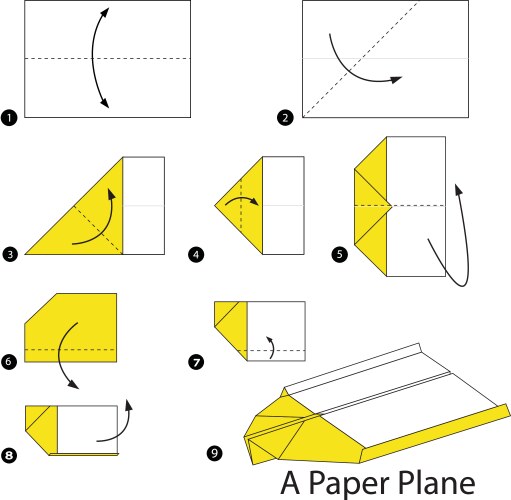 1

2

3

4

5

6

7

8

9

A Paper Plane