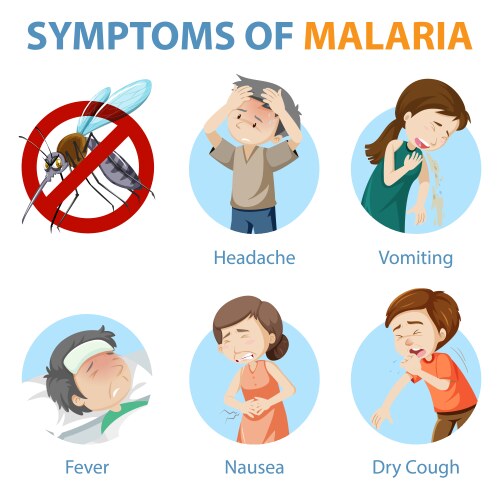 SYMPTOMS OF MALARIA

Headache

Vomiting

Fever

Nausea

Dry Cough