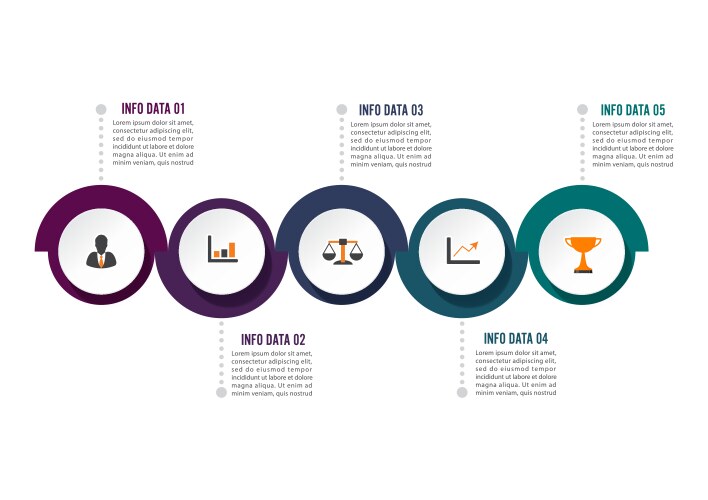 INFO DATA 01
Lorem ipsum dolor sit amet, consectetur adipiscing elit, sed do eiusmod tempor incididunt ut labore et dolore magna aliqua. Ut enim ad minim veniam, quis nostrud

INFO DATA 03
Lorem ipsum dolor sit amet, consectetur adipiscing elit, sed do eiusmod tempor incididunt ut labore et dolore magna aliqua. Ut enim ad minim veniam, quis nostrud

INFO DATA 05
Lorem ipsum dolor sit amet, consectetur adipiscing elit, sed do eiusmod tempor incididunt ut labore et dolore magna aliqua. Ut enim ad minim veniam, quis nostrud

INFO DATA 02
Lorem ipsum dolor sit amet, consectetur adipiscing elit, sed do eiusmod tempor incididunt ut labore et dolore magna aliqua. Ut enim ad minim veniam, quis nostrud

INFO DATA 04
Lorem ipsum dolor sit amet, consectetur adipiscing elit, sed do eiusmod tempor incididunt ut labore et dolore magna aliqua. Ut enim ad minim veniam, quis nostrud