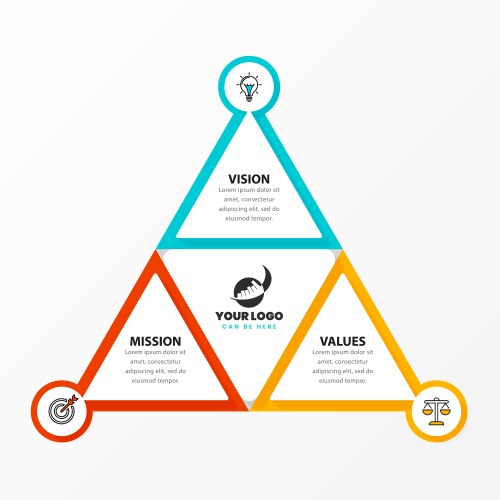 VISION
Lorem ipsum dolor sit amet, consectetur adipiscing elit, sed do eiusmod tempor.

YOUR LOGO
CAN BE HERE

MISSION
Lorem ipsum dolor sit amet, consectetur adipiscing elit, sed do eiusmod tempor.

VALUES
Lorem ipsum dolor sit amet, consectetur adipiscing elit, sed do eiusmod tempor.