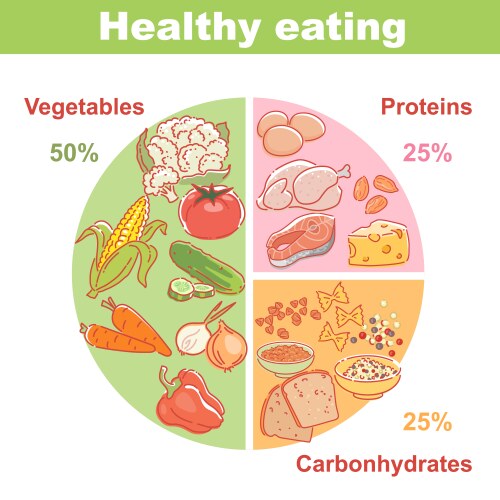 Healthy eating

Vegetables

50%

Proteins

25%

25%

Carbonhydrates