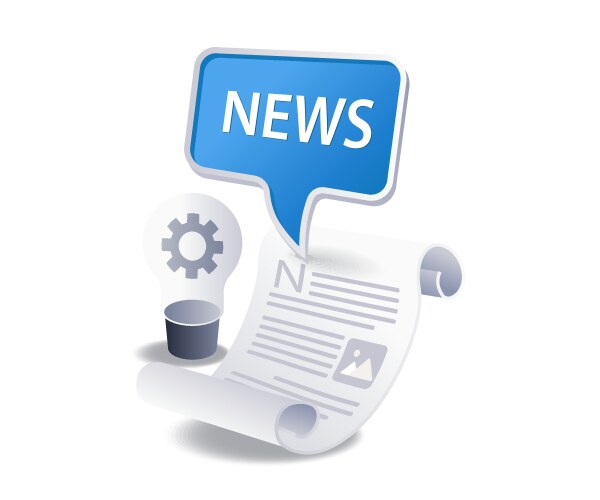 NEWS

N