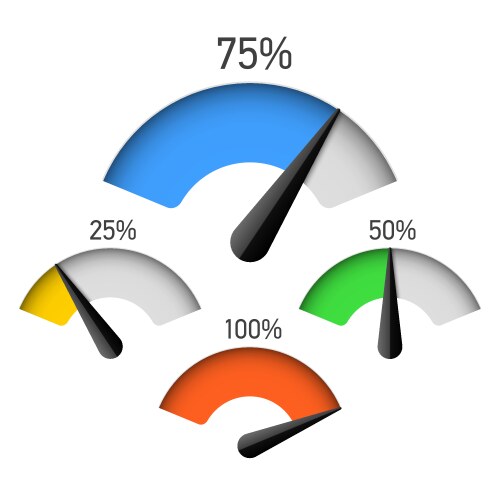 75%

25%

50%

100%