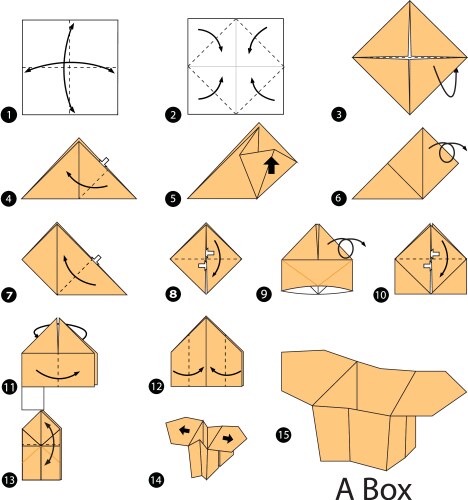 1

2

3

4

5

6

7

8

9

10

11

12

13

14

15

A Box