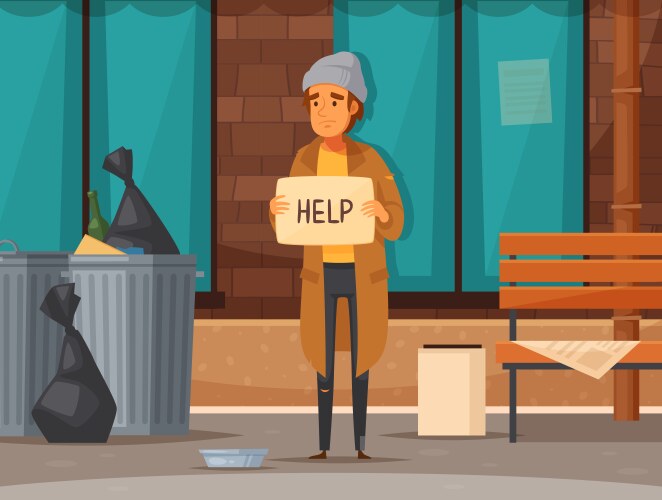 HELP