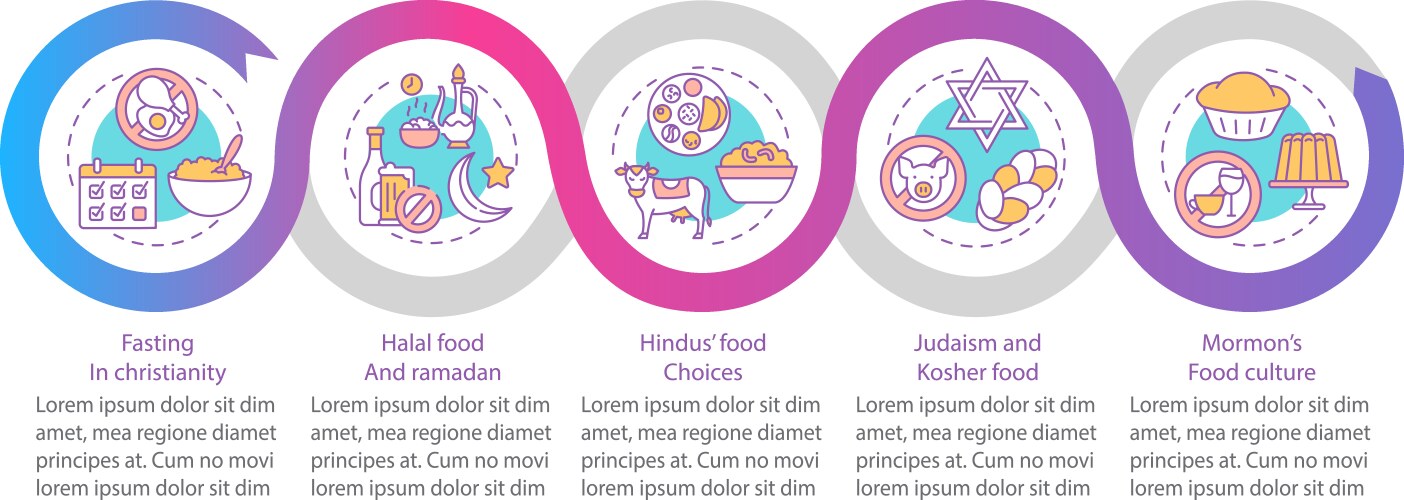 Fasting
In christianity

Lorem ipsum dolor sit dim amet, mea regione diamet principes at. Cum no movi lorem ipsum dolor sit dim

Halal food
And ramadan

Lorem ipsum dolor sit dim amet, mea regione diamet principes at. Cum no movi lorem ipsum dolor sit dim

Hindus' food
Choices

Lorem ipsum dolor sit dim amet, mea regione diamet principes at. Cum no movi lorem ipsum dolor sit dim

Judaism and
Kosher food

Lorem ipsum dolor sit dim amet, mea regione diamet principes at. Cum no movi lorem ipsum dolor sit dim

Mormon's
Food culture

Lorem ipsum dolor sit dim amet, mea regione diamet principes at. Cum no movi lorem ipsum dolor sit dim