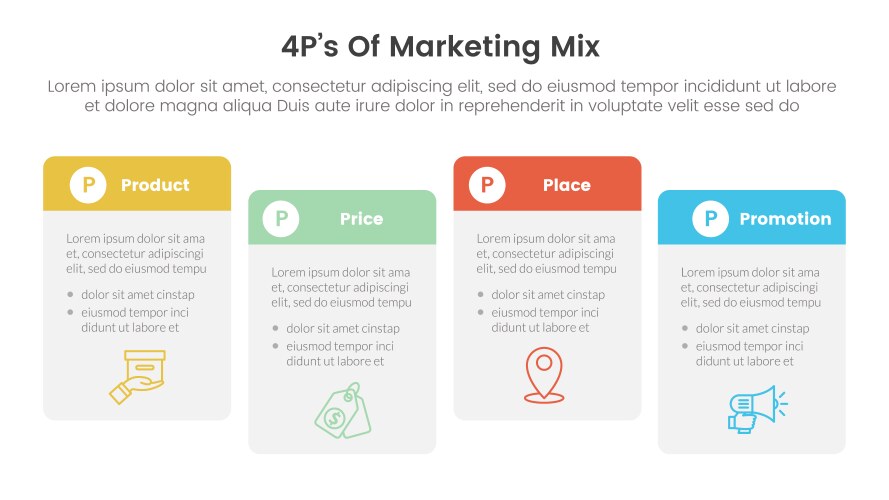 4P's Of Marketing Mix

Lorem ipsum dolor sit amet, consectetur adipiscing elit, sed do eiusmod tempor incididunt ut labore et dolore magna aliqua Duis aute irure dolor in reprehenderit in voluptate velit esse sed do

P Product

Lorem ipsum dolor sit ama et, consectetur adipiscingi elit, sed do eiusmod tempu

- dolor sit amet cinstap
- eiusmod tempor inci didunt ut labore et

P Price

Lorem ipsum dolor sit ama et, consectetur adipiscingi elit, sed do eiusmod tempu

- dolor sit amet cinstap
- eiusmod tempor inci didunt ut labore et

P Place

Lorem ipsum dolor sit ama et, consectetur adipiscingi elit, sed do eiusmod tempu

- dolor sit amet cinstap
- eiusmod tempor inci didunt ut labore et

P Promotion

Lorem ipsum dolor sit ama et, consectetur adipiscingi elit, sed do eiusmod tempu

- dolor sit amet cinstap
- eiusmod tempor inci didunt ut labore et