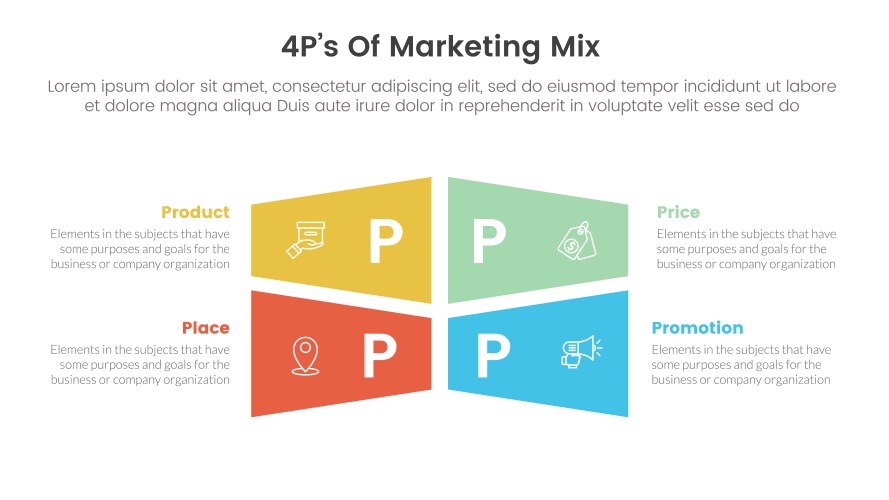 4P's Of Marketing Mix

Lorem ipsum dolor sit amet, consectetur adipiscing elit, sed do eiusmod tempor incididunt ut labore et dolore magna aliqua Duis aute irure dolor in reprehenderit in voluptate velit esse sed do

Product

Elements in the subjects that have some purposes and goals for the business or company organization

P

P

Price

Elements in the subjects that have some purposes and goals for the business or company organization

Place

Elements in the subjects that have some purposes and goals for the business or company organization

P

P

Promotion

Elements in the subjects that have some purposes and goals for the business or company organization