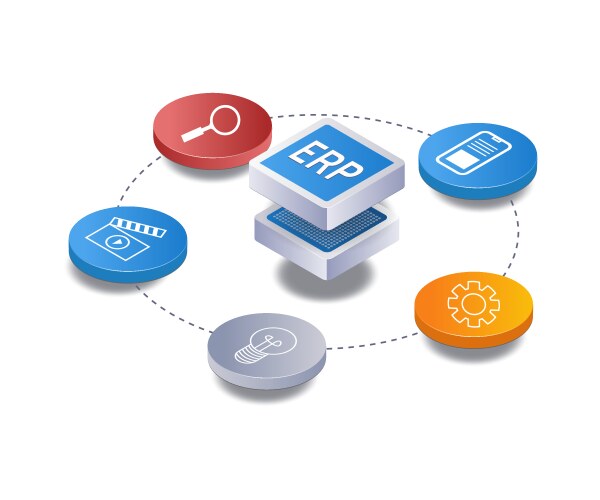 ERP