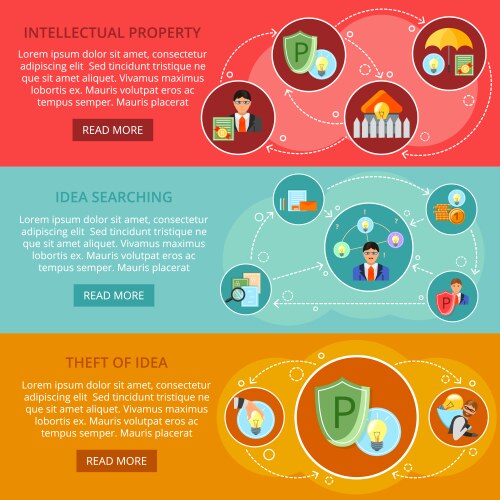 INTELLECTUAL PROPERTY

Lorem ipsum dolor sit amet, consectetur adipiscing elit Sed tincidunt tristique ne que sit amet aliquet. Vivamus maximus lobortis ex. Mauris volutpat eros ac tempus semper. Mauris placerat

READ MORE

P

IDEA SEARCHING

Lorem ipsum dolor sit amet, consectetur adipiscing elit Sed tincidunt tristique ne que sit amet aliquet. Vivamus maximus lobortis ex. Mauris volutpat eros ac tempus semper. Mauris placerat

READ MORE

P

THEFT OF IDEA

Lorem ipsum dolor sit amet, consectetur adipiscing elit Sed tincidunt tristique ne que sit amet aliquet. Vivamus maximus lobortis ex. Mauris volutpat eros ac tempus semper. Mauris placerat

READ MORE

P