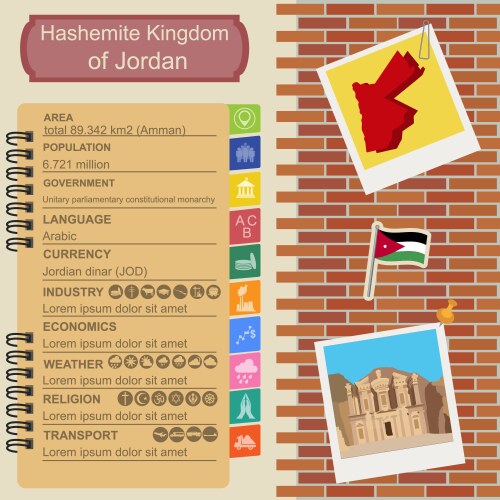 Hashemite Kingdom of Jordan

AREA
total 89.342 km2 (Amman)

POPULATION
6.721 million

GOVERNMENT
Unitary parliamentary constitutional monarchy

LANGUAGE
Arabic

CURRENCY
Jordian dinar (JOD)

INDUSTRY
Lorem ipsum dolor sit amet

ECONOMICS
Lorem ipsum dolor sit amet

WEATHER
Lorem ipsum dolor sit amet

RELIGION
Lorem ipsum dolor sit amet

TRANSPORT
Lorem ipsum dolor sit amet

A C
B