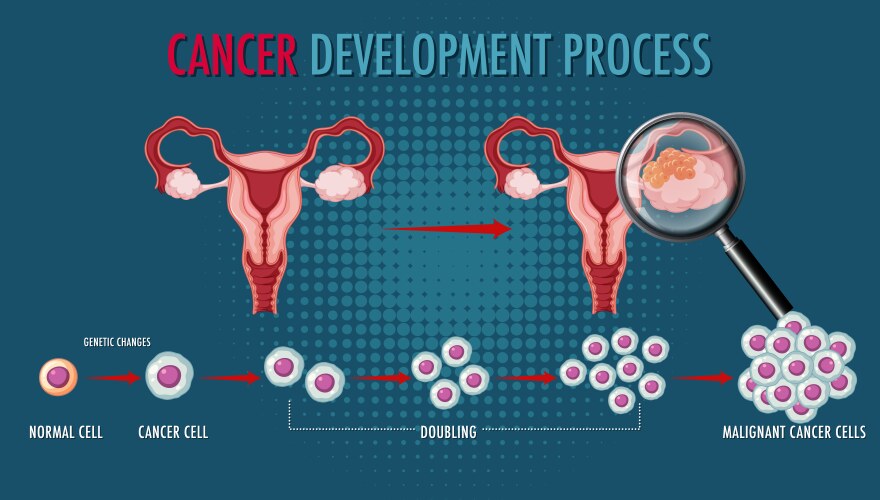 CANCER DEVELOPMENT PROCESS

GENETIC CHANGES

NORMAL CELL

CANCER CELL

DOUBLING

MALIGNANT CANCER CELLS