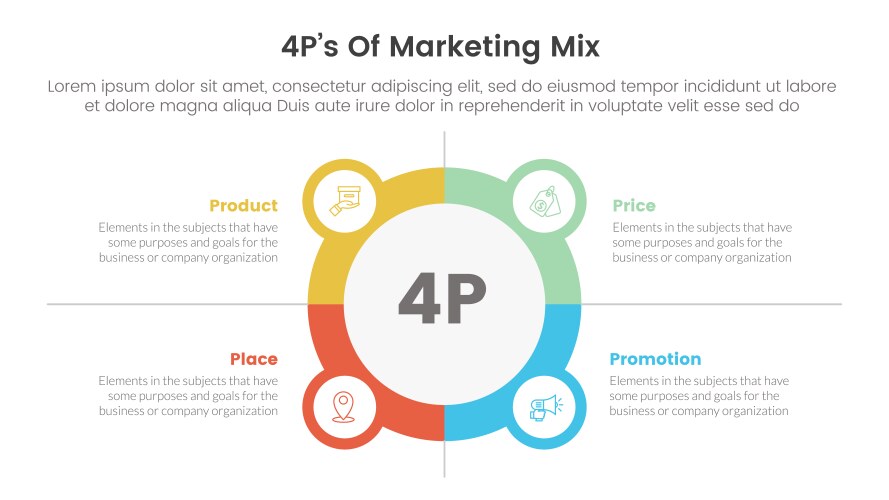 4P's Of Marketing Mix

Lorem ipsum dolor sit amet, consectetur adipiscing elit, sed do eiusmod tempor incididunt ut labore et dolore magna aliqua Duis aute irure dolor in reprehenderit in voluptate velit esse sed do

Product

Elements in the subjects that have some purposes and goals for the business or company organization

Price

Elements in the subjects that have some purposes and goals for the business or company organization

4P

Place

Elements in the subjects that have some purposes and goals for the business or company organization

Promotion

Elements in the subjects that have some purposes and goals for the business or company organization