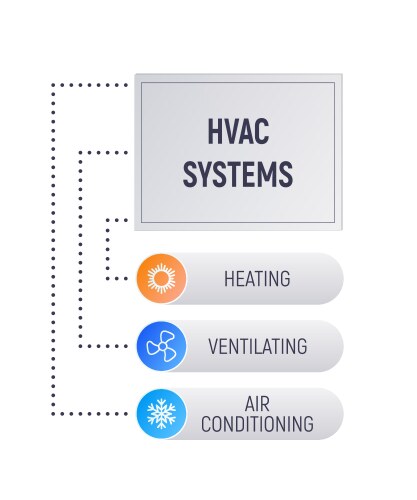 HVAC SYSTEMS

HEATING

VENTILATING

AIR CONDITIONING