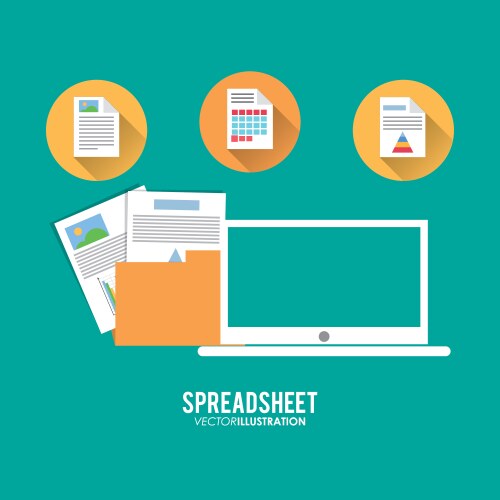 SPREADSHEET
VECTORILLUSTRATION