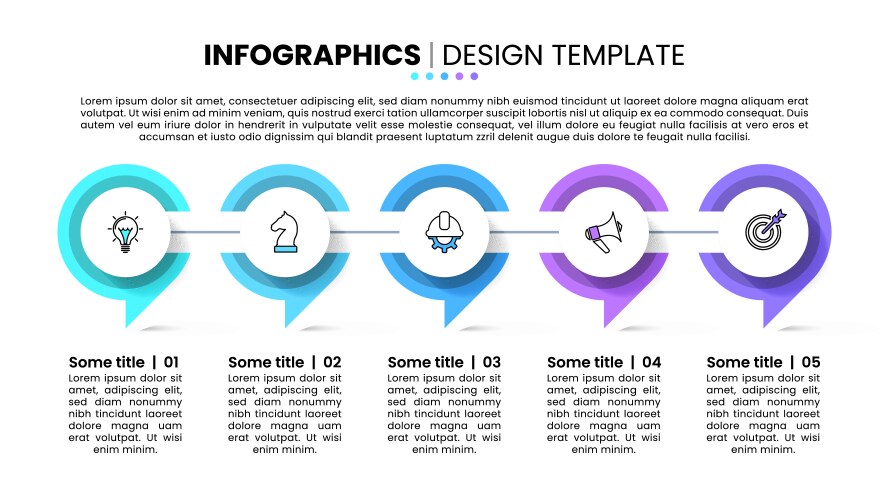 INFOGRAPHICS | DESIGN TEMPLATE

Lorem ipsum dolor sit amet, consectetuer adipiscing elit, sed diam nonummy nibh euismod tincidunt ut laoreet dolore magna aliquam erat volutpat. Ut wisi enim ad minim veniam, quis nostrud exerci tation ullamcorper suscipit lobortis nisl ut aliquip ex ea commodo consequat. Duis autem vel eum iriure dolor in hendrerit in vulputate velit esse molestie consequat, vel illum dolore eu feugiat nulla facilisis at vero eros et accumsan et iusto odio dignissim qui blandit praesent luptatum zzril delenit augue duis dolore te feugait nulla facilisi.

Some title | 01
Lorem ipsum dolor sit amet, adipiscing elit, sed diam nonummy nibh tincidunt laoreet dolore magna uam erat volutpat. Ut wisi enim minim.

Some title | 02
Lorem ipsum dolor sit amet, adipiscing elit, sed diam nonummy nibh tincidunt laoreet dolore magna uam erat volutpat. Ut wisi enim minim.

Some title | 03
Lorem ipsum dolor sit amet, adipiscing elit, sed diam nonummy nibh tincidunt laoreet dolore magna uam erat volutpat. Ut wisi enim minim.

Some title | 04
Lorem ipsum dolor sit amet, adipiscing elit, sed diam nonummy nibh tincidunt laoreet dolore magna uam erat volutpat. Ut wisi enim minim.

Some title | 05
Lorem ipsum dolor sit amet, adipiscing elit, sed diam nonummy nibh tincidunt laoreet dolore magna uam erat volutpat. Ut wisi enim minim.