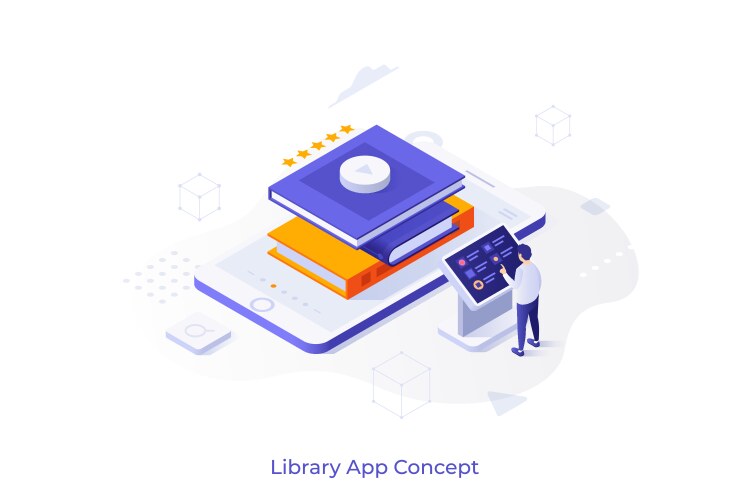 Library App Concept