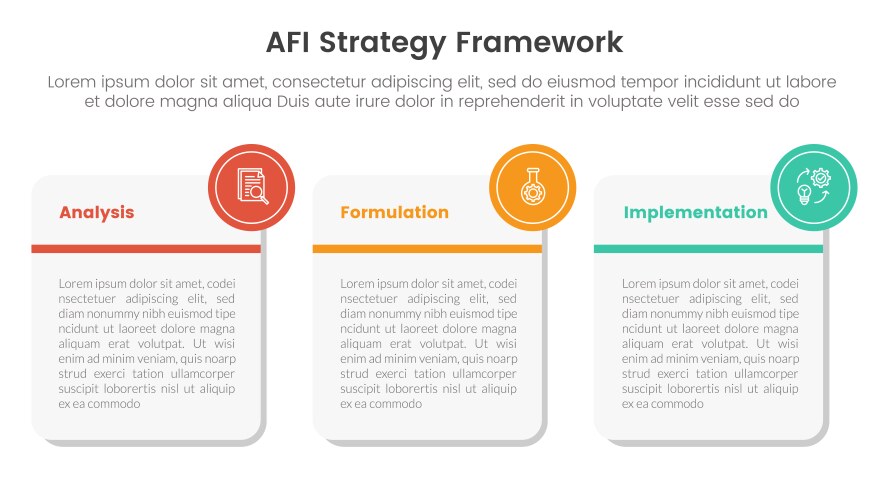 AFI Strategy Framework

Lorem ipsum dolor sit amet, consectetur adipiscing elit, sed do eiusmod tempor incididunt ut labore et dolore magna aliqua Duis aute irure dolor in reprehenderit in voluptate velit esse sed do

Analysis

Lorem ipsum dolor sit amet, codei nsectetuer adipiscing elit, sed diam nonummy nibh euismod tipe ncidunt ut laoreet dolore magna aliquam erat volutpat. Ut wisi enim ad minim veniam, quis noarp strud exerci tation ullamcorper suscipit lobortis nisl ut aliquip ex ea commodo

Formulation

Lorem ipsum dolor sit amet, codei nsectetuer adipiscing elit, sed diam nonummy nibh euismod tipe ncidunt ut laoreet dolore magna aliquam erat volutpat. Ut wisi enim ad minim veniam, quis noarp strud exerci tation ullamcorper suscipit lobortis nisl ut aliquip ex ea commodo

Implementation

Lorem ipsum dolor sit amet, codei nsectetuer adipiscing elit, sed diam nonummy nibh euismod tipe ncidunt ut laoreet dolore magna aliquam erat volutpat. Ut wisi enim ad minim veniam, quis noarp strud exerci tation ullamcorper suscipit lobortis nisl ut aliquip ex ea commodo