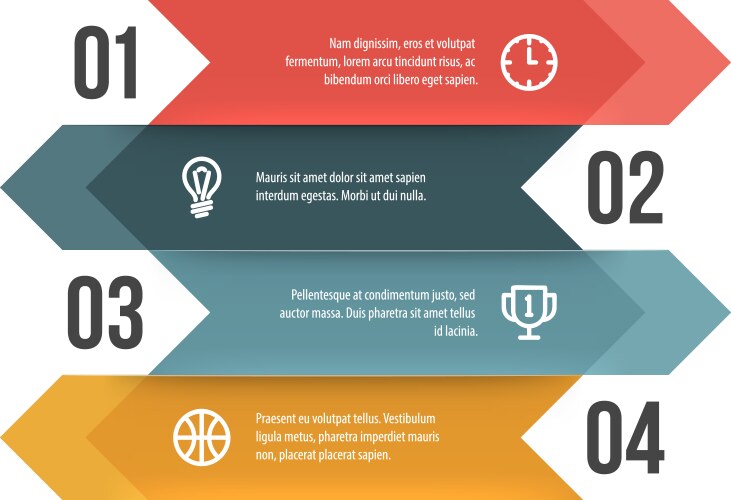 01

Nam dignissim, eros et volutpat fermentum, lorem arcu tincidunt risus, ac bibendum orci libero eget sapien.

Mauris sit amet dolor sit amet sapien interdum egestas. Morbi ut dui nulla.

02

03

Pellentesque at condimentum justo, sed auctor massa. Duis pharetra sit amet tellus id lacinia.

1

Praesent eu volutpat tellus. Vestibulum ligula metus, pharetra imperdiet mauris non, placerat placerat sapien.

04