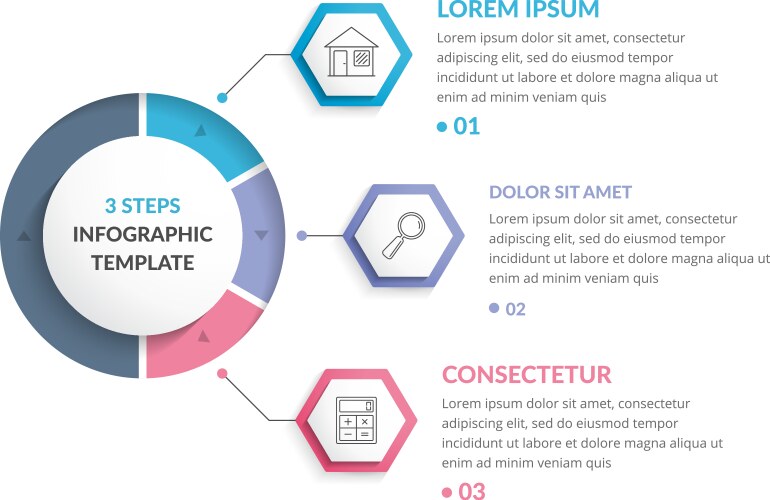 3 STEPS
INFOGRAPHIC
TEMPLATE

LOREM IPSUM
Lorem ipsum dolor sit amet, consectetur adipiscing elit, sed do eiusmod tempor incididunt ut labore et dolore magna aliqua ut enim ad minim veniam quis

01

DOLOR SIT AMET
Lorem ipsum dolor sit amet, consectetur adipiscing elit, sed do eiusmod tempor incididunt ut labore et dolore magna aliqua ut enim ad minim veniam quis

02

CONSECTETUR
Lorem ipsum dolor sit amet, consectetur adipiscing elit, sed do eiusmod tempor incididunt ut labore et dolore magna aliqua ut enim ad minim veniam quis

03