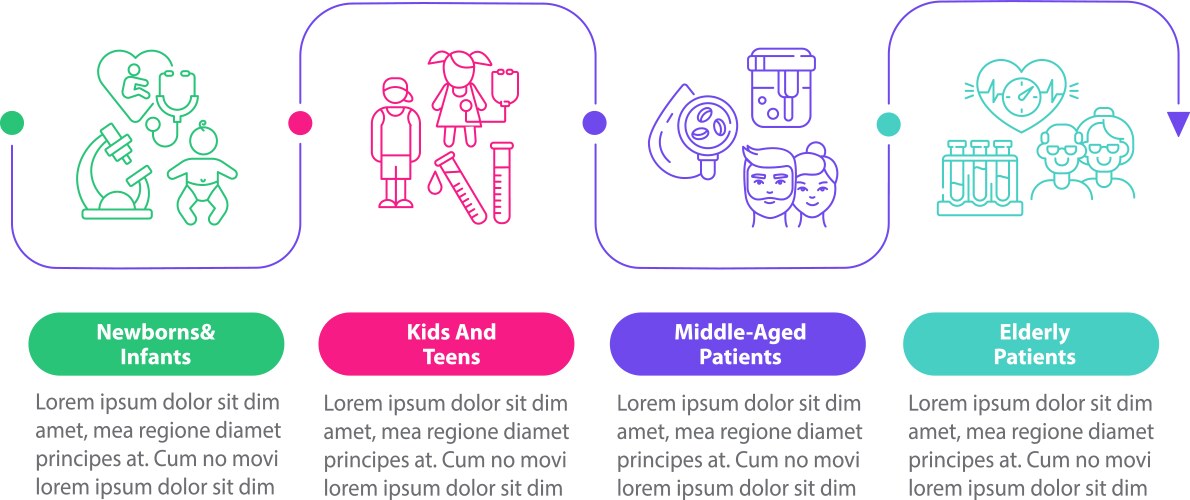 Newborns& Infants

Lorem ipsum dolor sit dim amet, mea regione diamet principes at. Cum no movi lorem ipsum dolor sit dim

Kids And Teens

Lorem ipsum dolor sit dim amet, mea regione diamet principes at. Cum no movi lorem ipsum dolor sit dim

Middle-Aged Patients

Lorem ipsum dolor sit dim amet, mea regione diamet principes at. Cum no movi lorem ipsum dolor sit dim

Elderly Patients

Lorem ipsum dolor sit dim amet, mea regione diamet principes at. Cum no movi lorem ipsum dolor sit dim