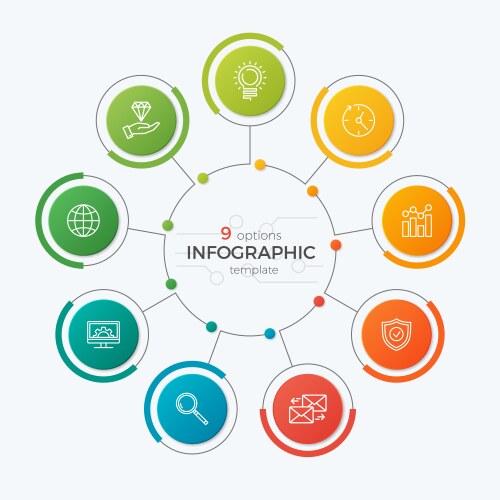 9 options
INFOGRAPHIC
template