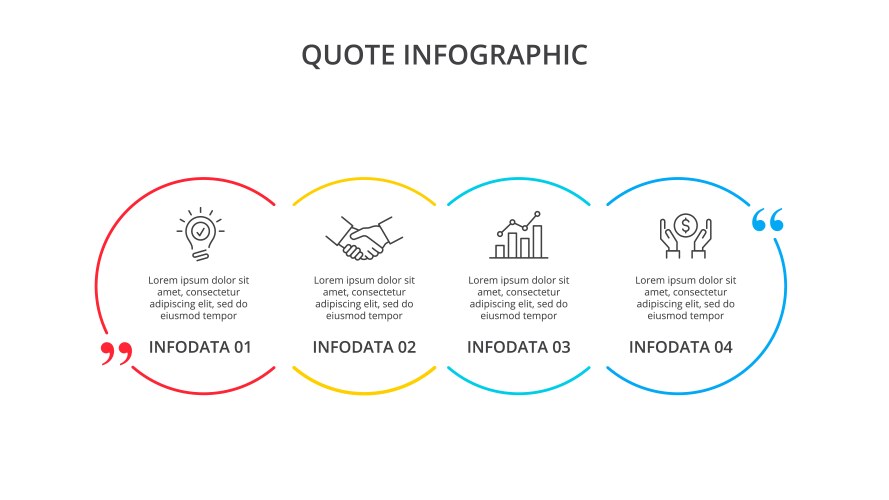 QUOTE INFOGRAPHIC

Lorem ipsum dolor sit amet, consectetur adipiscing elit, sed do eiusmod tempor

INFODATA 01

Lorem ipsum dolor sit amet, consectetur adipiscing elit, sed do eiusmod tempor

INFODATA 02

Lorem ipsum dolor sit amet, consectetur adipiscing elit, sed do eiusmod tempor

INFODATA 03

Lorem ipsum dolor sit amet, consectetur adipiscing elit, sed do eiusmod tempor

INFODATA 04