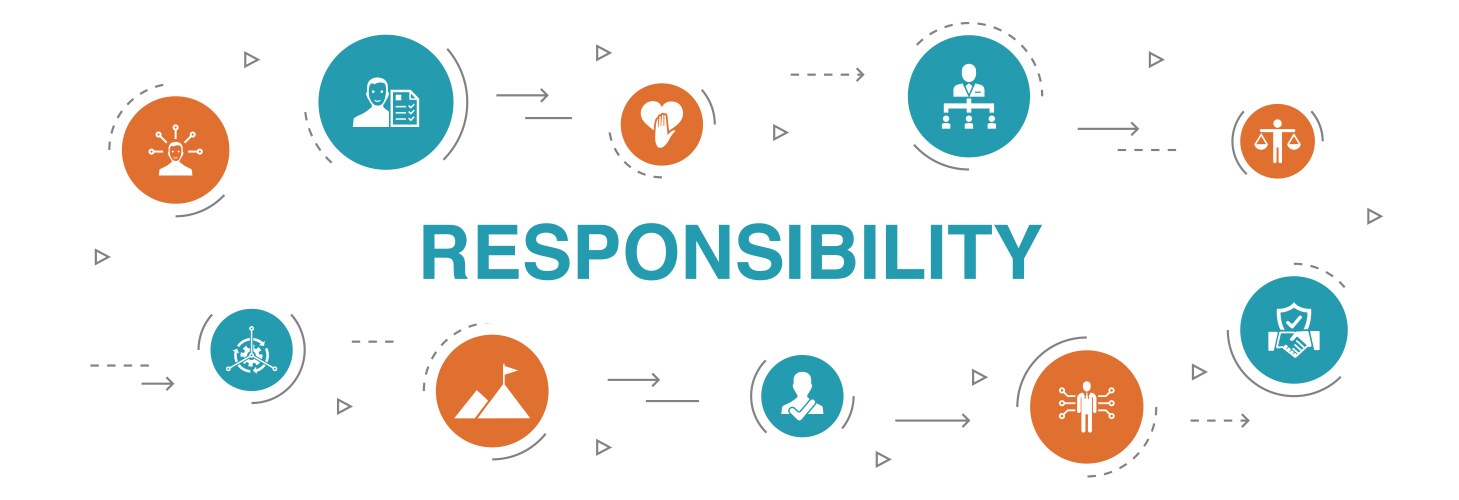 RESPONSIBILITY