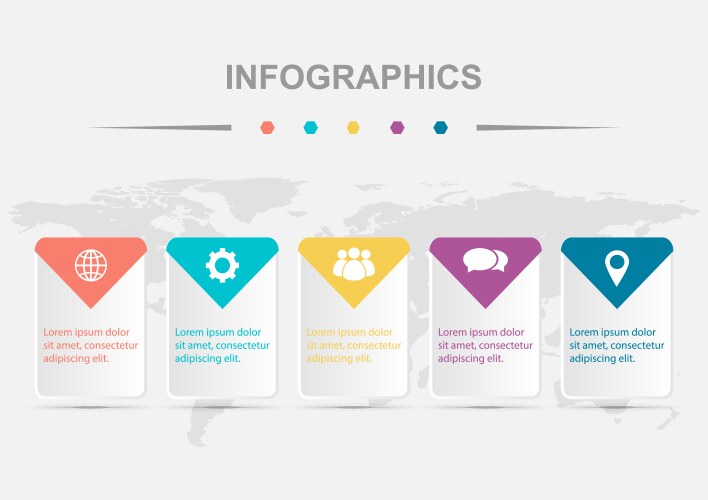 INFOGRAPHICS

Lorem ipsum dolor sit amet, consectetur adipiscing elit.

Lorem ipsum dolor sit amet, consectetur adipiscing elit.

Lorem ipsum dolor sit amet, consectetur adipiscing elit.

Lorem ipsum dolor sit amet, consectetur adipiscing elit.

Lorem ipsum dolor sit amet, consectetur adipiscing elit.