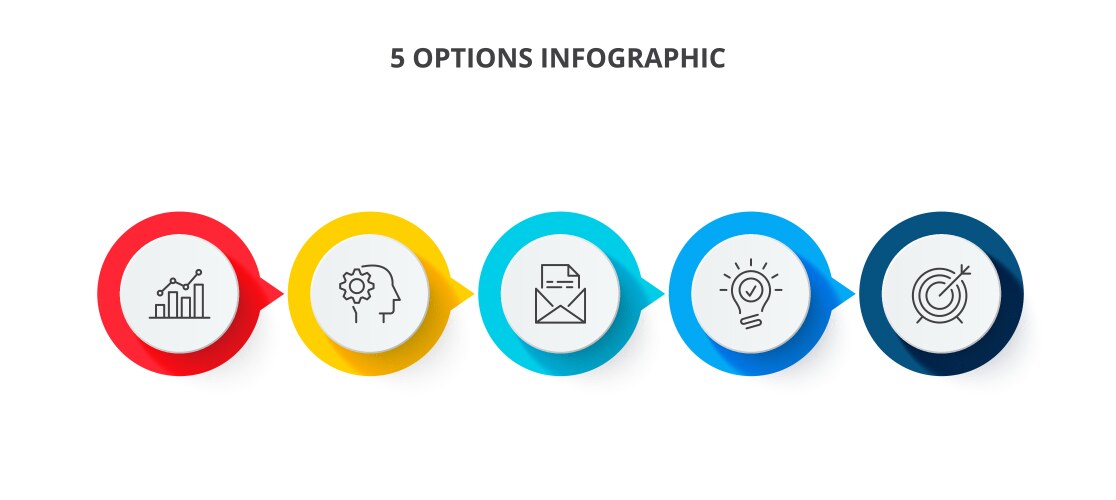 5 OPTIONS INFOGRAPHIC