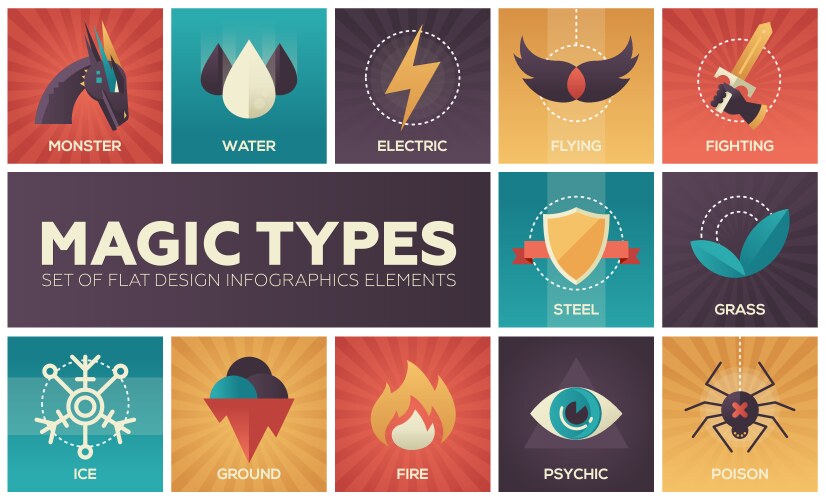 MONSTER

WATER

ELECTRIC

FLYING

FIGHTING

MAGIC TYPES
SET OF FLAT DESIGN INFOGRAPHICS ELEMENTS

STEEL

GRASS

ICE

GROUND

FIRE

PSYCHIC

POISON