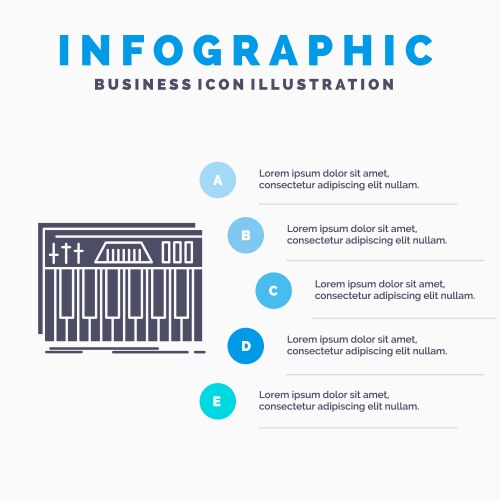 INFOGRAPHIC
BUSINESS ICON ILLUSTRATION

A
Lorem ipsum dolor sit amet, consectetur adipiscing elit nullam.

B
Lorem ipsum dolor sit amet, consectetur adipiscing elit nullam.

C
Lorem ipsum dolor sit amet, consectetur adipiscing elit nullam.

D
Lorem ipsum dolor sit amet, consectetur adipiscing elit nullam.

E
Lorem ipsum dolor sit amet, consectetur adipiscing elit nullam.