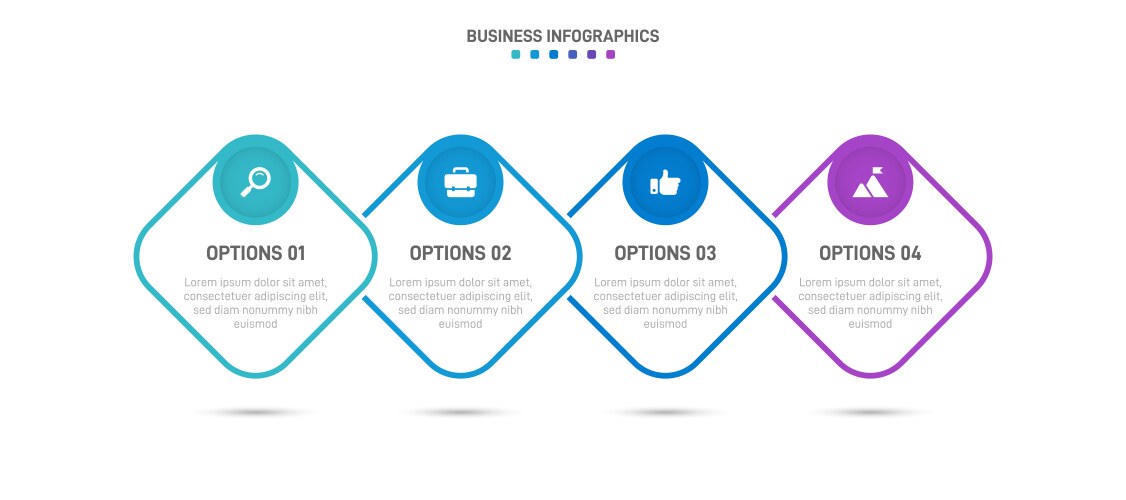 BUSINESS INFOGRAPHICS

OPTIONS 01

Lorem ipsum dolor sit amet, consectetuer adipiscing elit, sed diam nonummy nibh euismod

OPTIONS 02

Lorem ipsum dolor sit amet, consectetuer adipiscing elit, sed diam nonummy nibh euismod

OPTIONS 03

Lorem ipsum dolor sit amet, consectetuer adipiscing elit, sed diam nonummy nibh euismod

OPTIONS 04

Lorem ipsum dolor sit amet, consectetuer adipiscing elit, sed diam nonummy nibh euismod