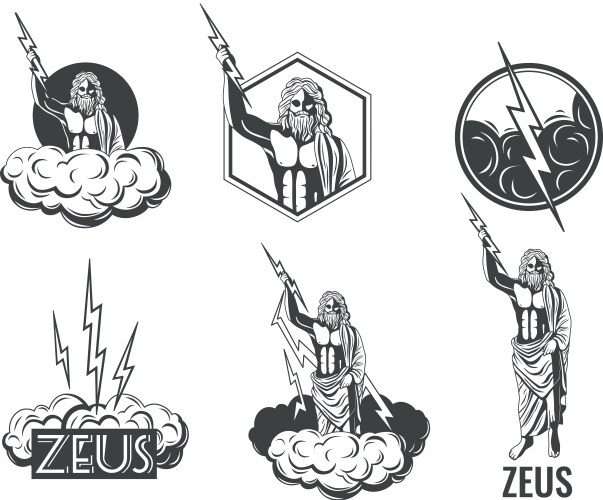 ZEUS

ZEUS