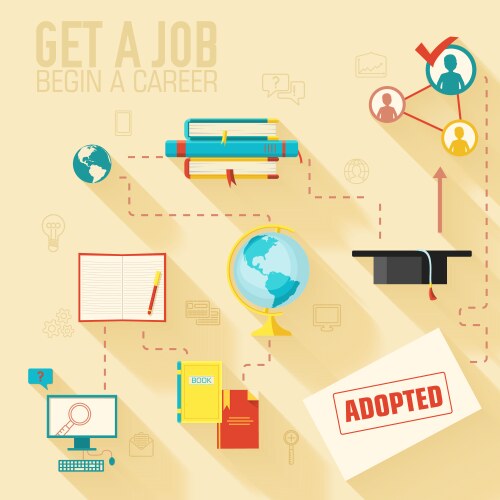 GET A JOB
BEGIN A CAREER

?
!

?

BOOK

ADOPTED