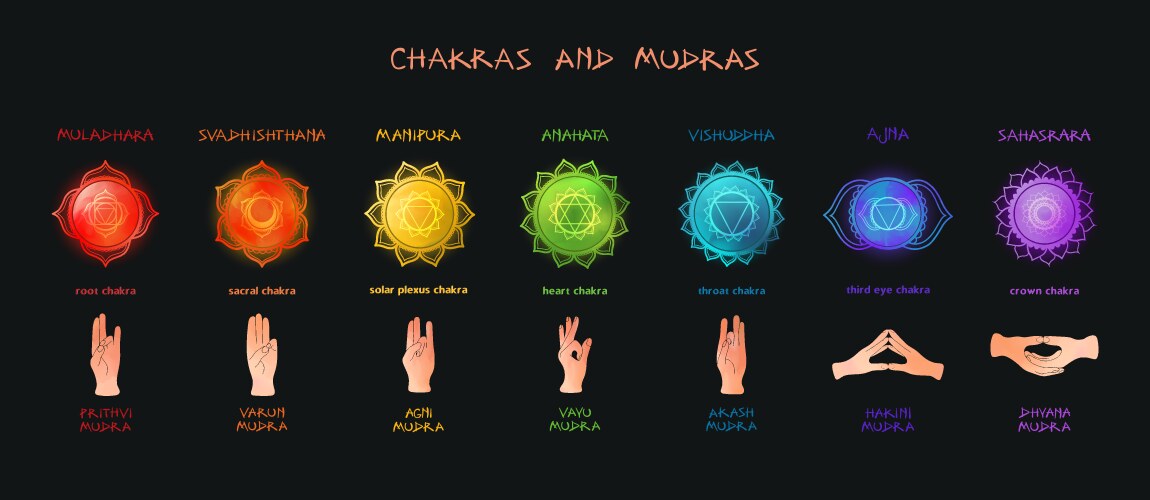 CHAKRAS AND MUDRAS

MULADHARA
root chakra
PRITHVI MUDRA

SVADHISHTHANA
sacral chakra
VARUN MUDRA

MANIPURA
solar plexus chakra
AGNI MUDRA

ANAHATA
heart chakra
VAYU MUDRA

VISHUDDHA
throat chakra
AKASH MUDRA

AJNA
third eye chakra
HAKINI MUDRA

SAHASRARA
crown chakra
DHYANA MUDRA