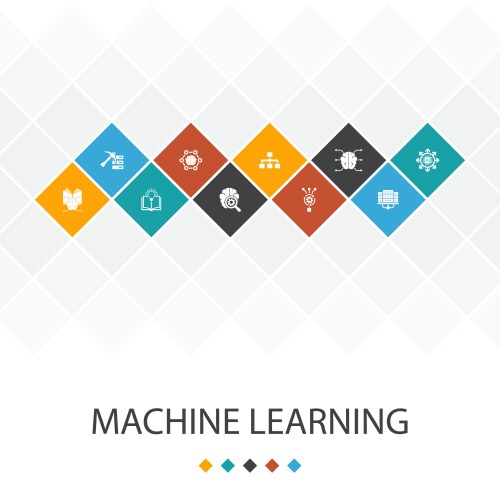 MACHINE LEARNING